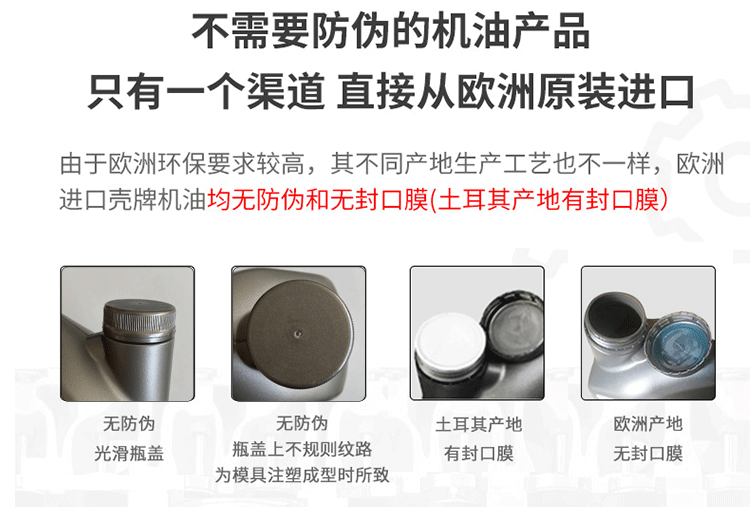 不需要防伪的机油产品
只有一个渠道 直接从欧洲原装进口

由于欧洲环保要求较高，其不同产地生产工艺也不一样，欧洲进口壳牌机油均无防伪和无封口膜(土耳其产地有封口膜)

无防伪
光滑瓶盖

无防伪
瓶盖上不规则纹路
为模具注塑成型时所致

土耳其产地
有封口膜

欧洲产地
无封口膜