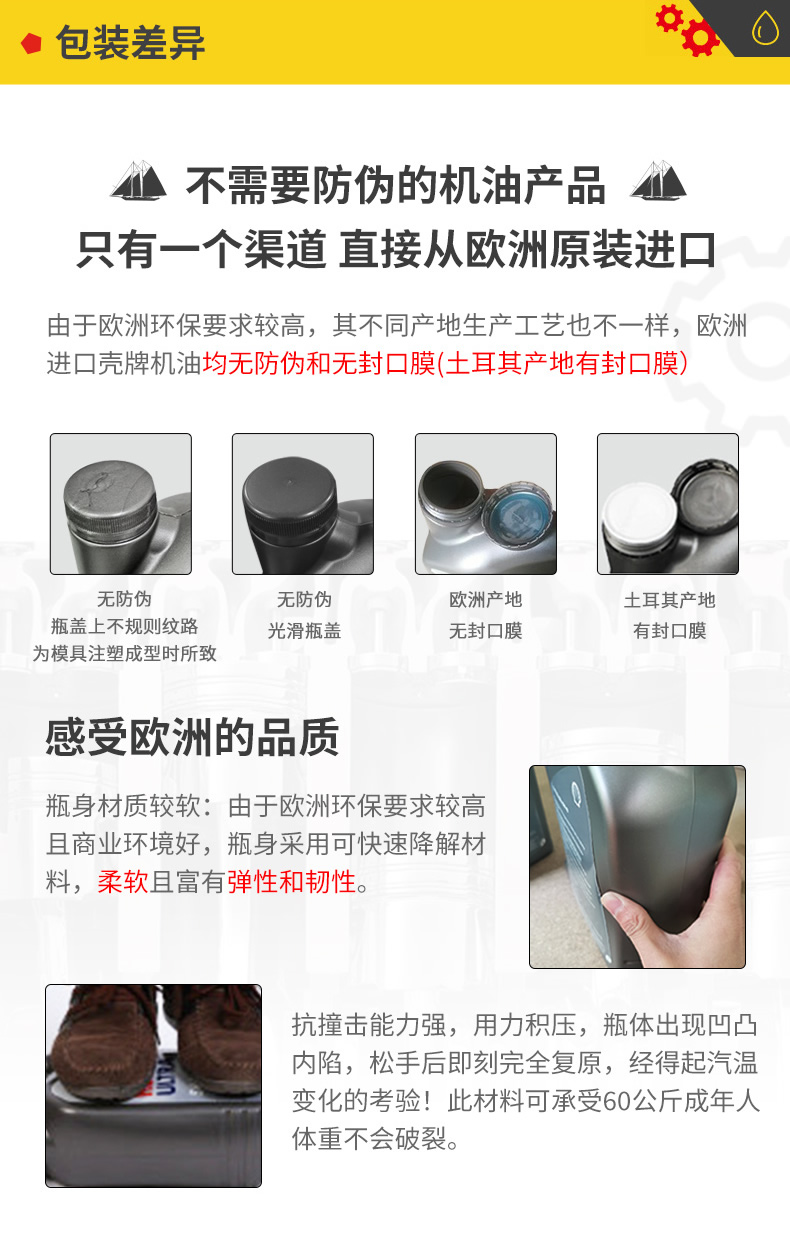 包装差异

不需要防伪的机油产品
只有一个渠道 直接从欧洲原装进口

由于欧洲环保要求较高，其不同产地生产工艺也不一样，欧洲进口壳牌机油均无防伪和无封口膜(土耳其产地有封口膜)

无防伪
瓶盖上不规则纹路
为模具注塑成型时所致

无防伪
光滑瓶盖

欧洲产地
无封口膜

土耳其产地
有封口膜

感受欧洲的品质

瓶身材质较软：由于欧洲环保要求较高且商业环境好，瓶身采用可快速降解材料，柔软且富有弹性和韧性。

抗撞击能力强，用力积压，瓶体出现凹凸内陷，松手后即刻完全复原，经得起汽温变化的考验！此材料可承受60公斤成年人体重不会破裂。